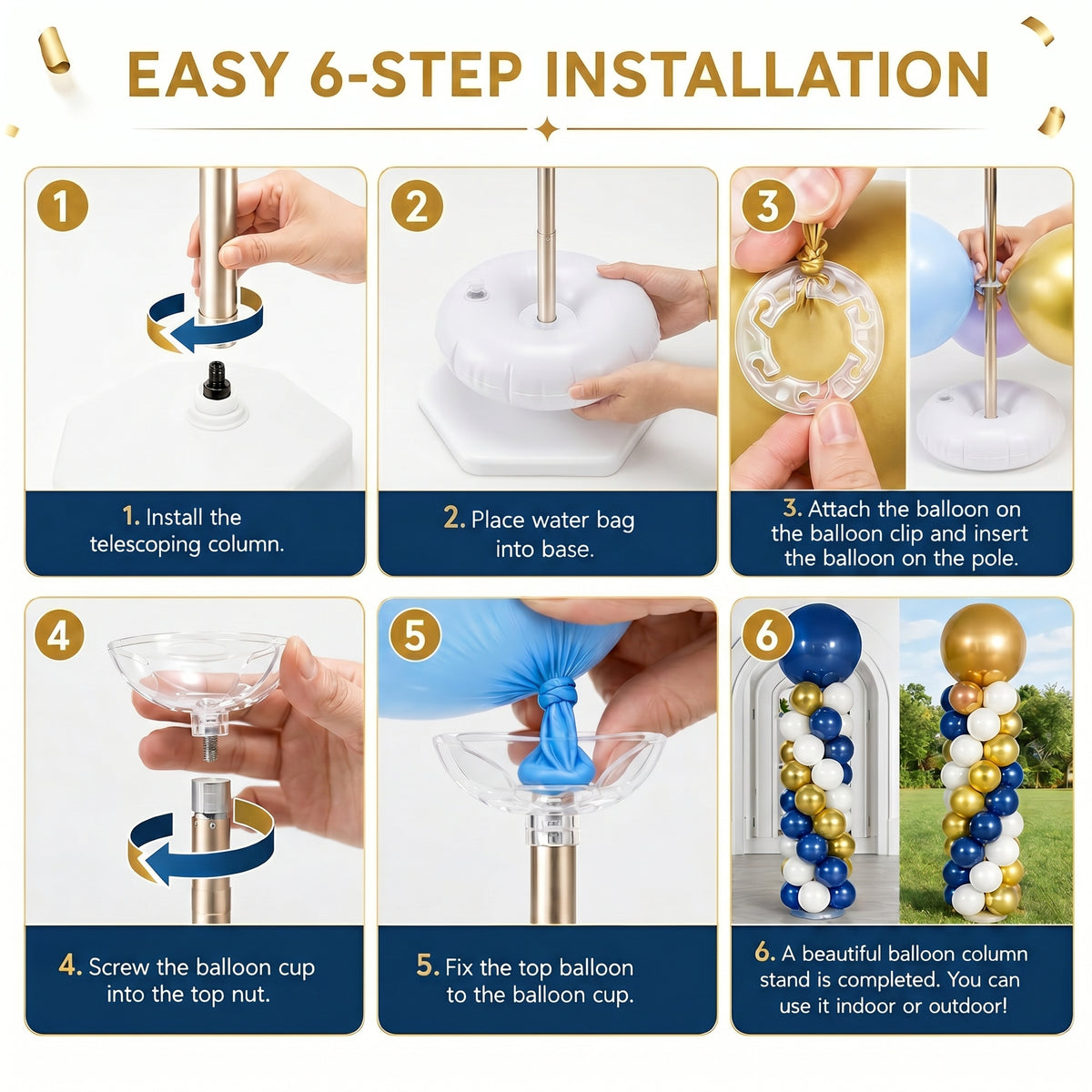 EASY 6-STEP INSTALLATION

1

1. Install the telescoping column.

2

2. Place water bag into base.

3

3. Attach the balloon on the balloon clip and insert the balloon on the pole.

4

4. Screw the balloon cup into the top nut.

5

5. Fix the top balloon to the balloon cup.

6

6. A beautiful balloon column stand is completed. You can use it indoor or outdoor!