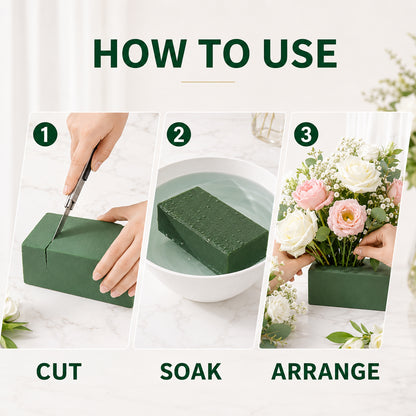 HOW TO USE

1

2

3

CUT

SOAK

ARRANGE