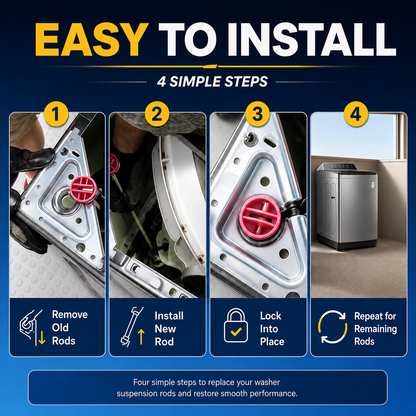 EASY TO INSTALL

4 SIMPLE STEPS

1

Remove Old Rods

2

Install New Rod

3

Lock Into Place

4

Repeat for Remaining Rods

Four simple steps to replace your washer suspension rods and restore smooth performance.