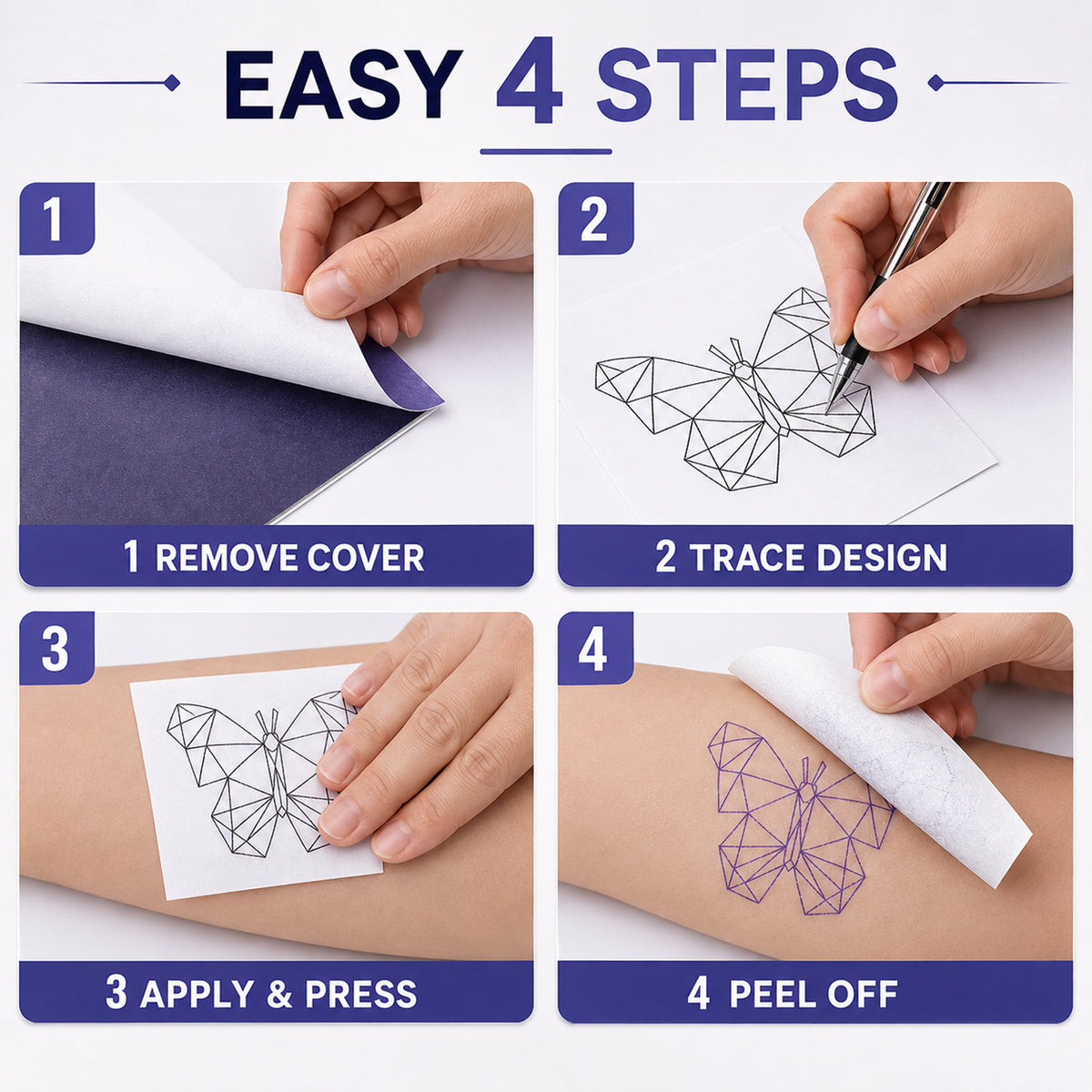 EASY 4 STEPS

1

1 REMOVE COVER

2

2 TRACE DESIGN

3

3 APPLY & PRESS

4

4 PEEL OFF